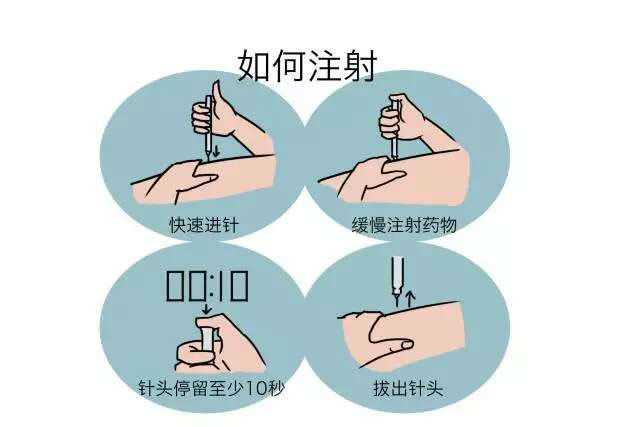 如何注射

快速进针

缓慢注射药物

00:10

针头停留至少10秒

拔出针头